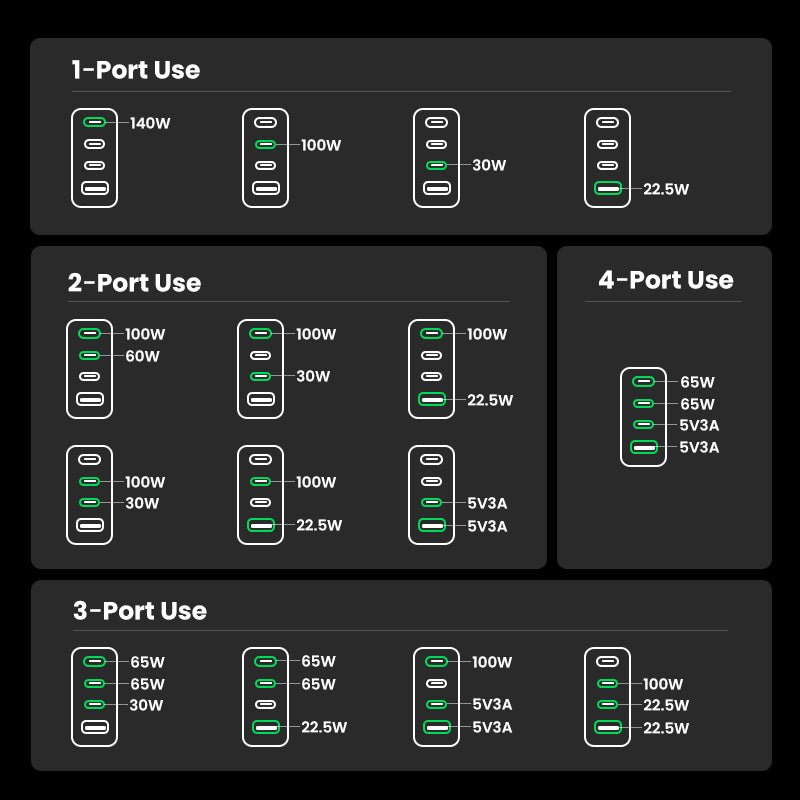 1-Port Use

140W

100W

30W

22.5W

2-Port Use

100W
60W

100W
30W

100W
22.5W

100W
30W

100W
22.5W

5V3A
5V3A

4-Port Use

65W
65W
5V3A
5V3A

3-Port Use

65W
65W
30W

65W
65W
22.5W

100W
5V3A
5V3A

100W
22.5W
22.5W