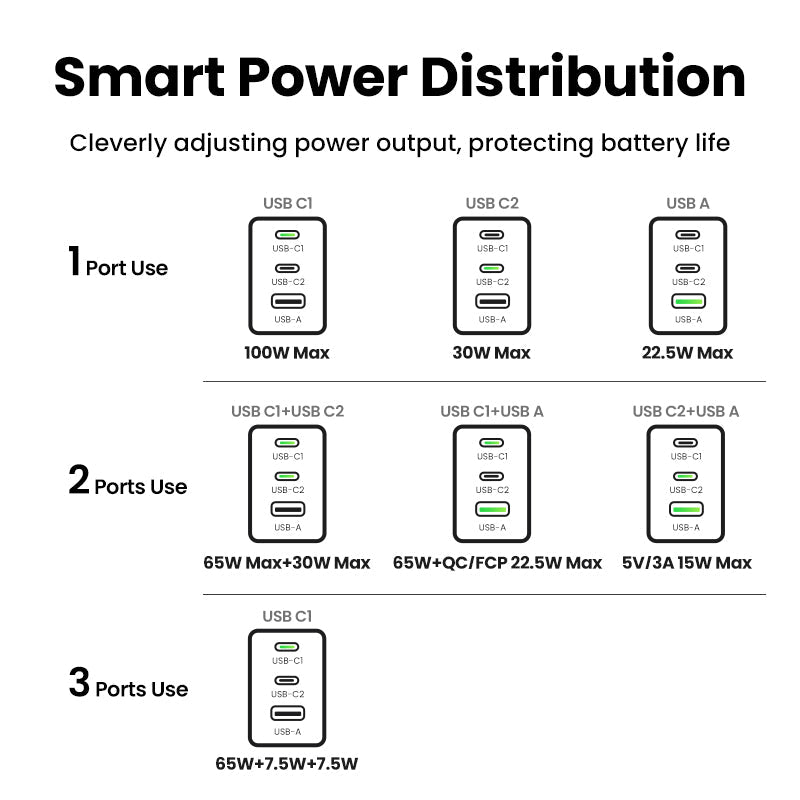 Smart Power Distribution

Cleverly adjusting power output, protecting battery life

1 Port Use

USB C1
USB-C1
USB-C2
USB-A
100W Max

USB C2
USB-C1
USB-C2
USB-A
30W Max

USB A
USB-C1
USB-C2
USB-A
22.5W Max

2 Ports Use

USB C1+USB C2
USB-C1
USB-C2
USB-A
65W Max+30W Max

USB C1+USB A
USB-C1
USB-C2
USB-A
65W+QC/FCP 22.5W Max

USB C2+USB A
USB-C1
USB-C2
USB-A
5V/3A 15W Max

3 Ports Use

USB C1
USB-C1
USB-C2
USB-A
65W+7.5W+7.5W