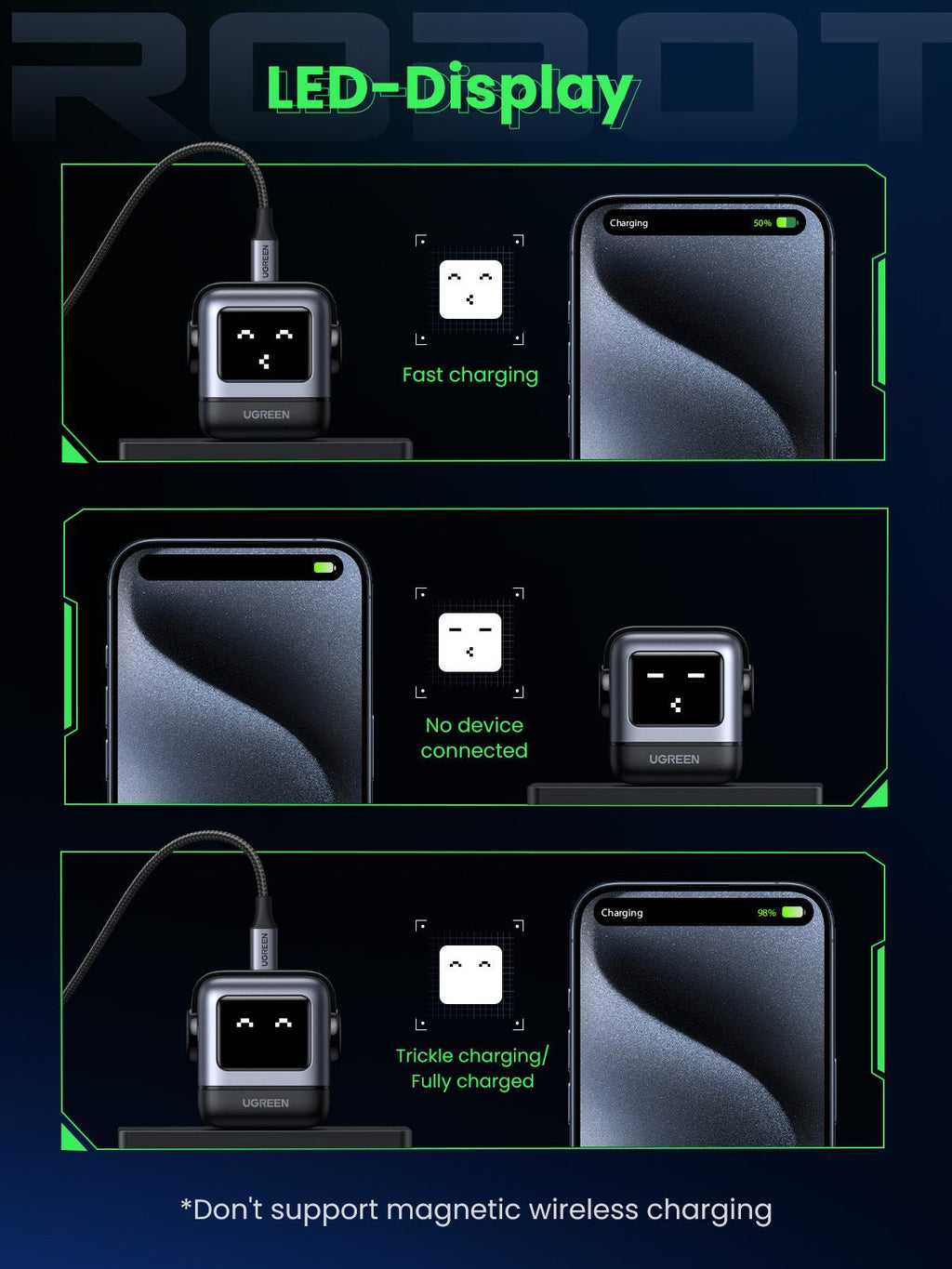 ROBOT

LED-Display

UGREEN

UGREEN

Fast charging

Charging 50%

No device connected

UGREEN

UGREEN

UGREEN

Trickle charging/ Fully charged

Charging 98%

*Don't support magnetic wireless charging