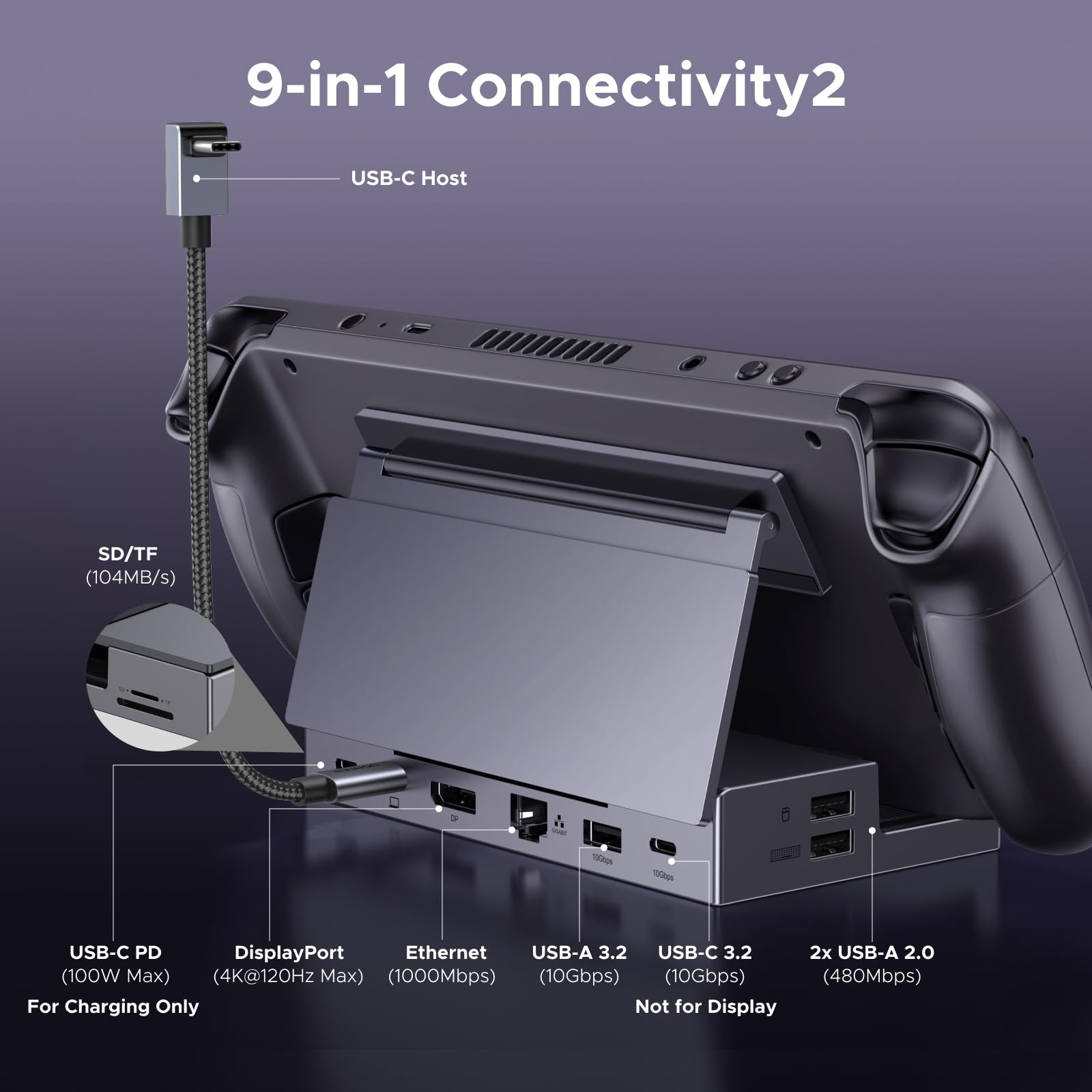 9-in-1 Connectivity2

USB-C Host

SD/TF
(104MB/s)

SD TF

DP

GIGABIT

10Gbps

10Gbps

USB-C PD
(100W Max)
For Charging Only

DisplayPort
(4K@120Hz Max)

Ethernet
(1000Mbps)

USB-A 3.2
(10Gbps)

USB-C 3.2
(10Gbps)
Not for Display

2x USB-A 2.0
(480Mbps)